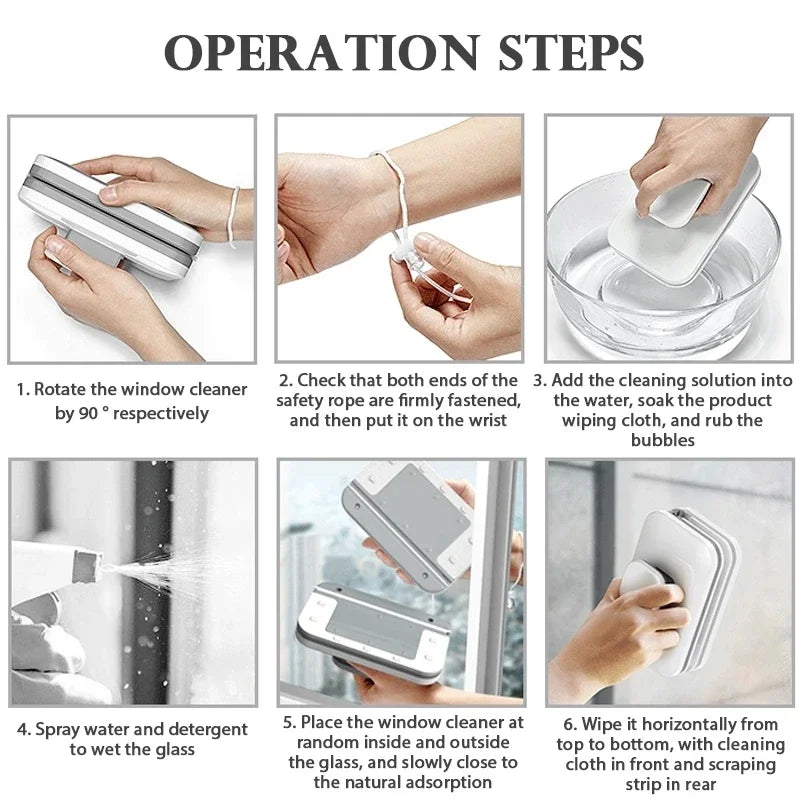 OPERATION STEPS

1. Rotate the window cleaner by 90 ° respectively

2. Check that both ends of the safety rope are firmly fastened, and then put it on the wrist

3. Add the cleaning solution into the water, soak the product wiping cloth, and rub the bubbles

4. Spray water and detergent to wet the glass

5. Place the window cleaner at random inside and outside the glass, and slowly close to the natural adsorption

6. Wipe it horizontally from top to bottom, with cleaning cloth in front and scraping strip in rear